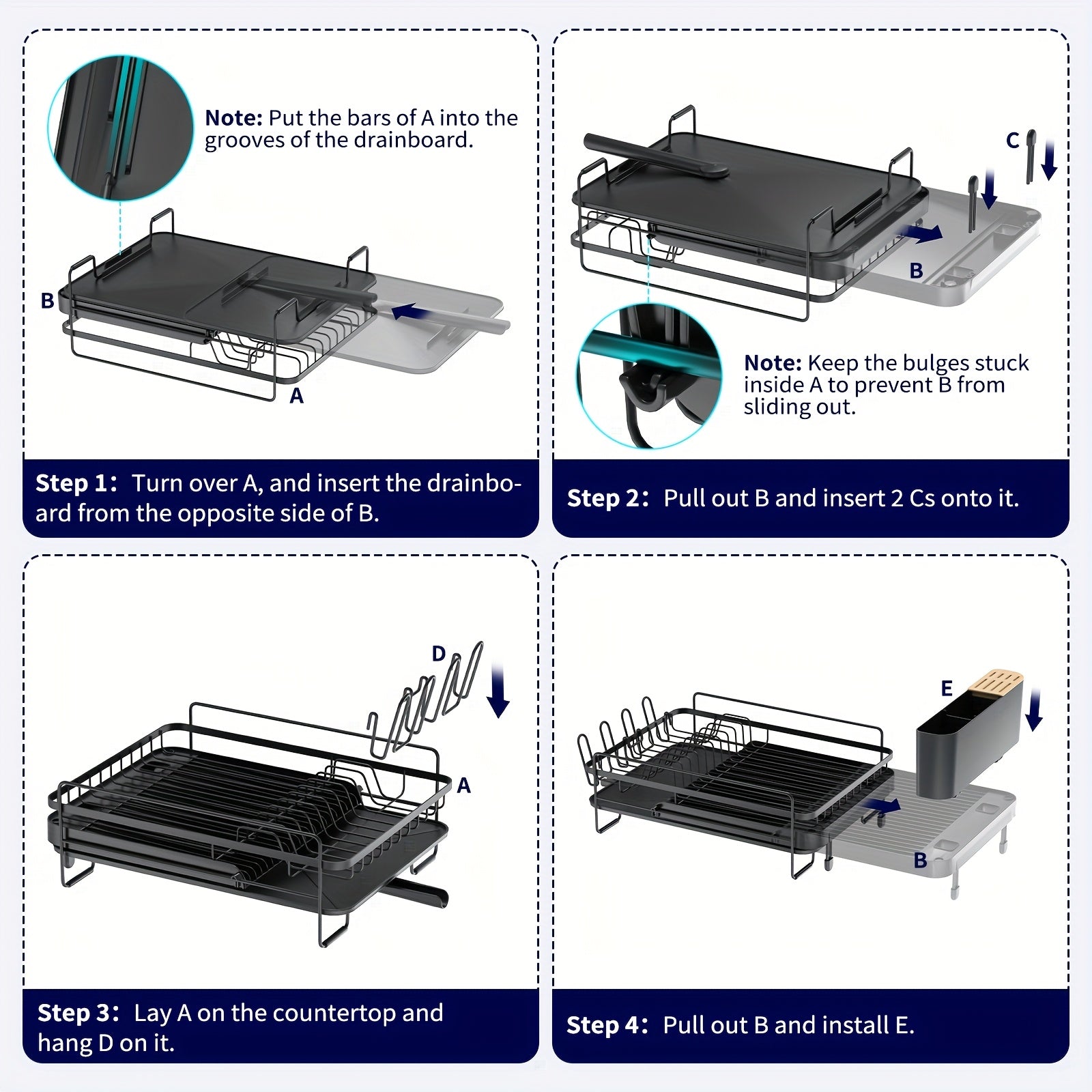 Note: Put the bars of A into the grooves of the drainboard.

B

A

Step 1: Turn over A, and insert the drainboard from the opposite side of B.

C

B

Note: Keep the bulges stuck inside A to prevent B from sliding out.

Step 2: Pull out B and insert 2 Cs onto it.

D

A

Step 3: Lay A on the countertop and hang D on it.

E

B

Step 4: Pull out B and install E.